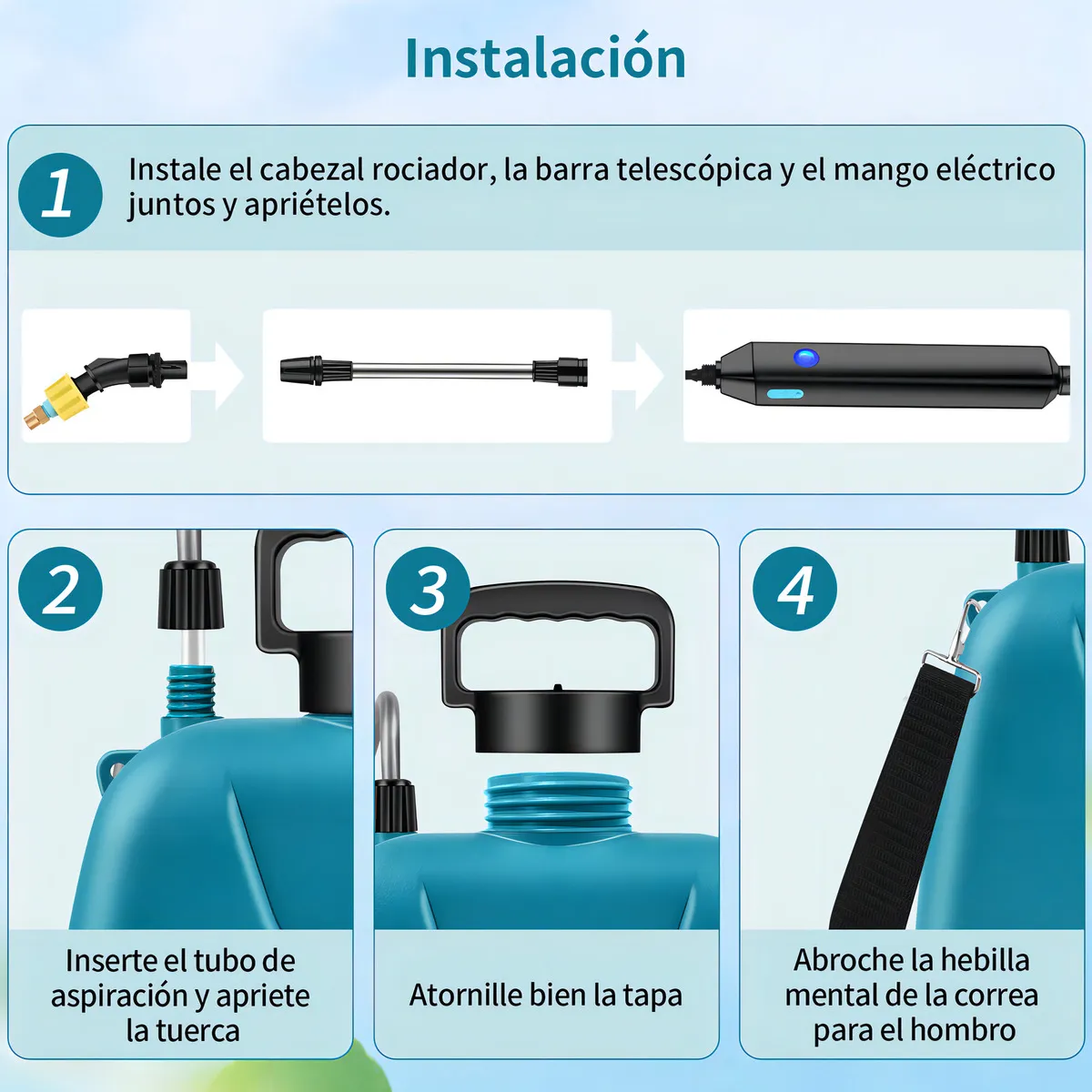 Instalación

1

Instale el cabezal rociador, la barra telescópica y el mango eléctrico juntos y apriételos.

2

Inserte el tubo de aspiración y apriete la tuerca

3

Atornille bien la tapa

4

Abroche la hebilla mental de la correa para el hombro