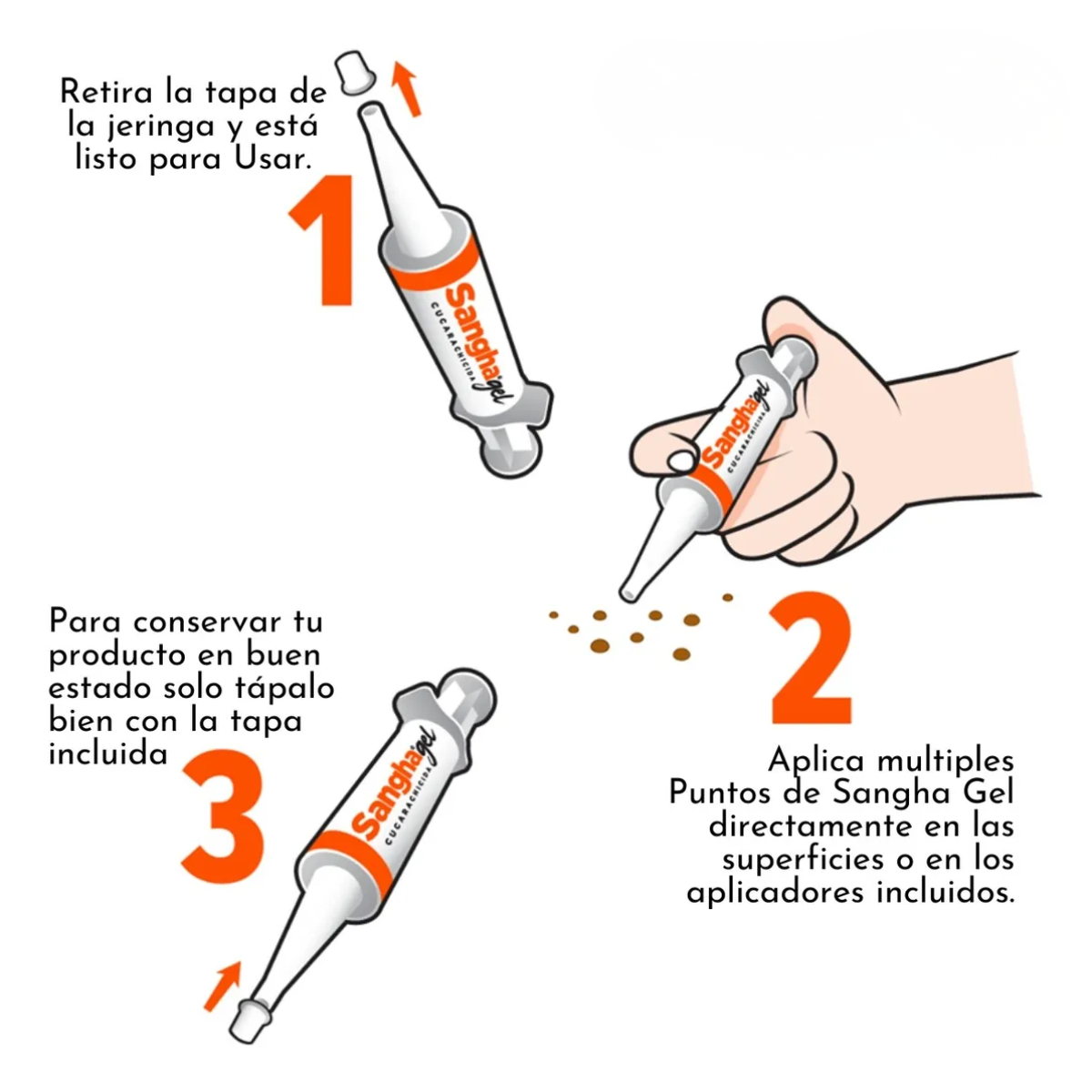 Retira la tapa de la jeringa y está listo para Usar.

1

Sangha gel
CUCARACHICIDA

Sangha gel
CUCARACHICIDA

2

Aplica multiples Puntos de Sangha Gel directamente en las superficies o en los aplicadores incluidos.

Para conservar tu producto en buen estado solo tápalo bien con la tapa incluida

3

Sangha gel
CUCARACHICIDA