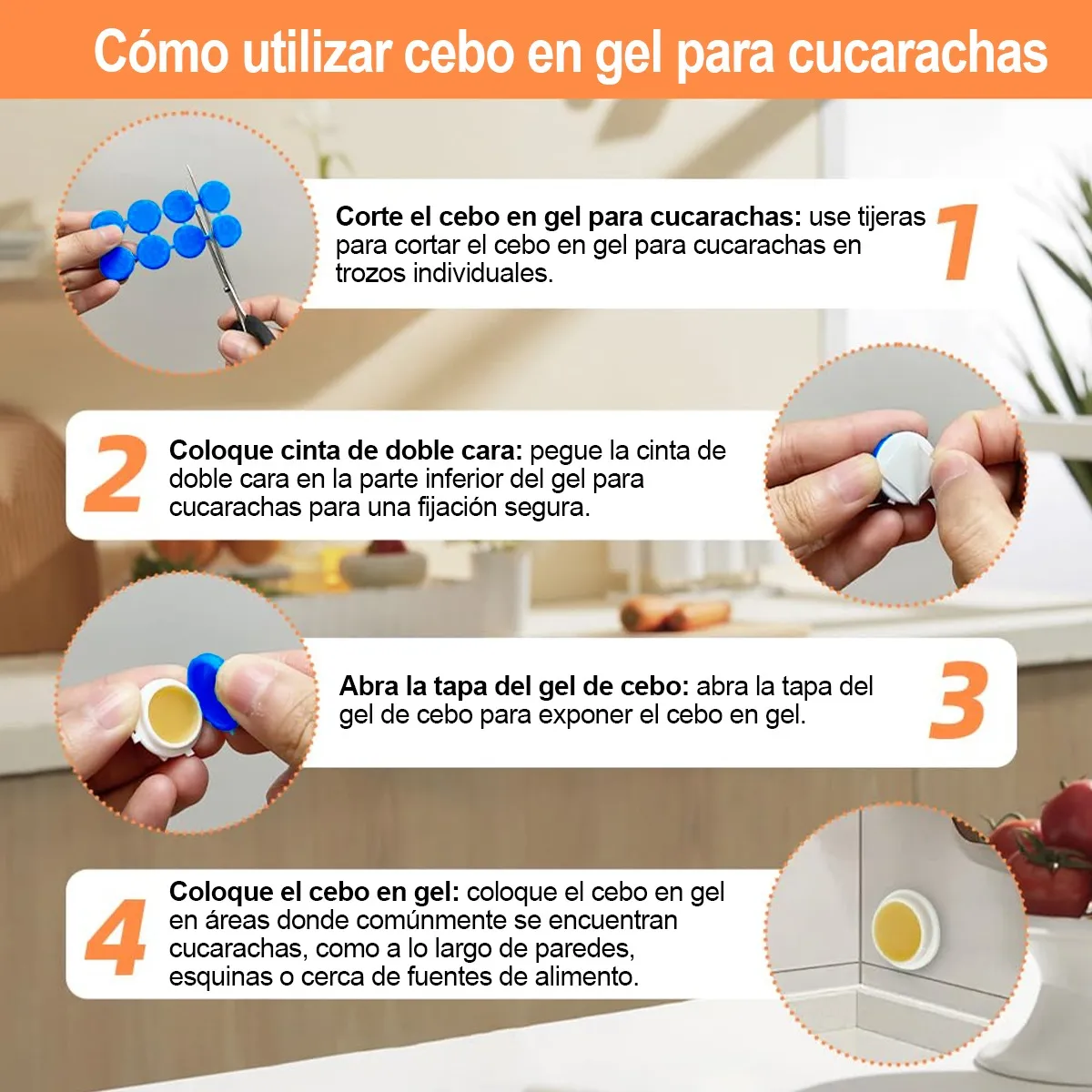 Cómo utilizar cebo en gel para cucarachas

Corte el cebo en gel para cucarachas: use tijeras para cortar el cebo en gel para cucarachas en trozos individuales.

1

2

Coloque cinta de doble cara: pegue la cinta de doble cara en la parte inferior del gel para cucarachas para una fijación segura.

Abra la tapa del gel de cebo: abra la tapa del gel de cebo para exponer el cebo en gel.

3

4

Coloque el cebo en gel: coloque el cebo en gel en áreas donde comúnmente se encuentran cucarachas, como a lo largo de paredes, esquinas o cerca de fuentes de alimento.