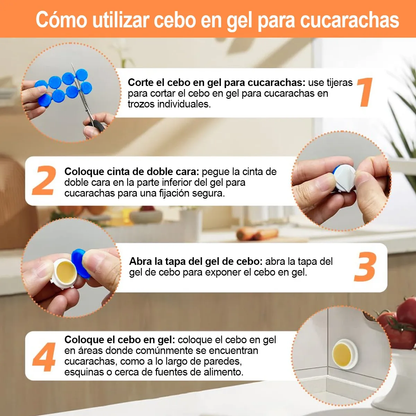 Cómo utilizar cebo en gel para cucarachas

Corte el cebo en gel para cucarachas: use tijeras para cortar el cebo en gel para cucarachas en trozos individuales.

1

2

Coloque cinta de doble cara: pegue la cinta de doble cara en la parte inferior del gel para cucarachas para una fijación segura.

Abra la tapa del gel de cebo: abra la tapa del gel de cebo para exponer el cebo en gel.

3

4

Coloque el cebo en gel: coloque el cebo en gel en áreas donde comúnmente se encuentran cucarachas, como a lo largo de paredes, esquinas o cerca de fuentes de alimento.